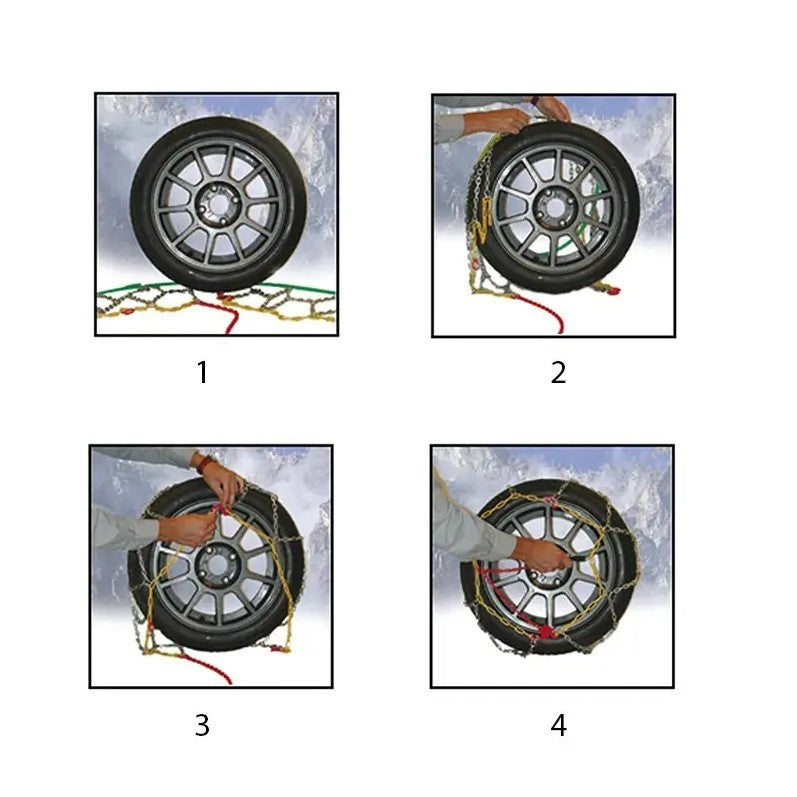 1

2

3

4